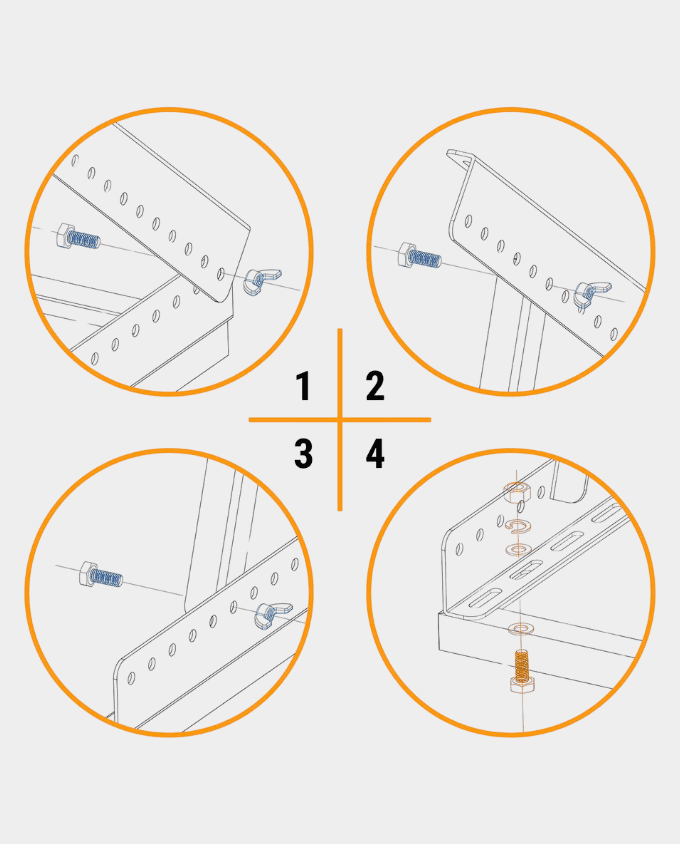 1
2
3
4